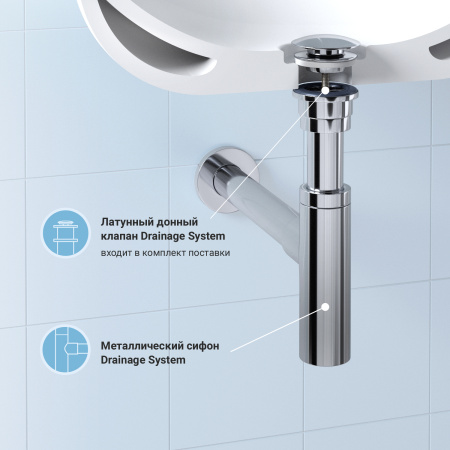 Латунный донный клапан Drainage System
входит в комплект поставки

Металлический сифон Drainage System