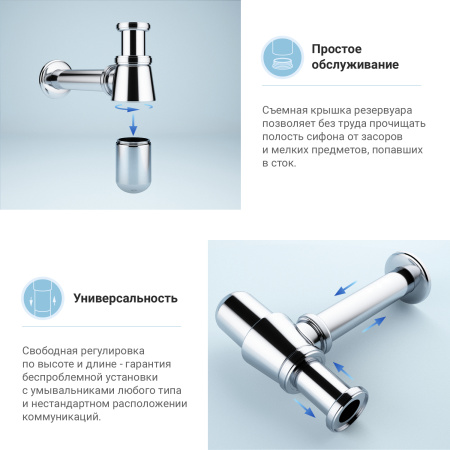 Простое обслуживание

Съемная крышка резервуара позволяет без труда прочищать полость сифона от засоров и мелких предметов, попавших в сток.

Универсальность

Свободная регулировка по высоте и длине - гарантия беспроблемной установки с умывальниками любого типа и нестандартном расположении коммуникаций.