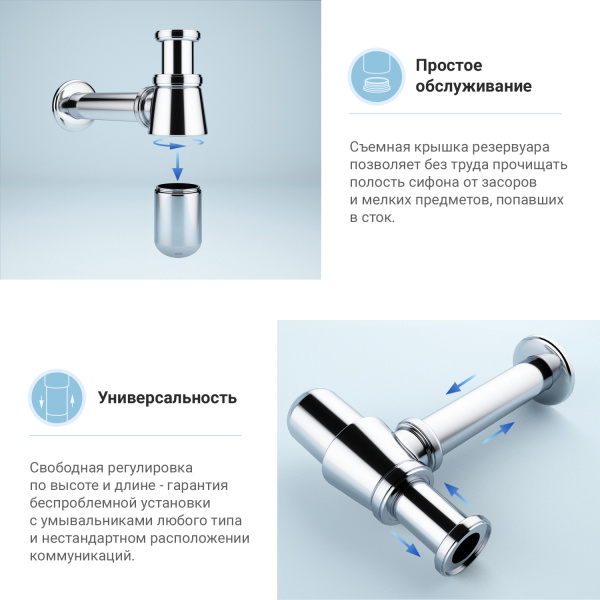 Простое обслуживание

Съемная крышка резервуара позволяет без труда прочищать полость сифона от засоров и мелких предметов, попавших в сток.

Универсальность

Свободная регулировка по высоте и длине - гарантия беспроблемной установки с умывальниками любого типа и нестандартном расположении коммуникаций.