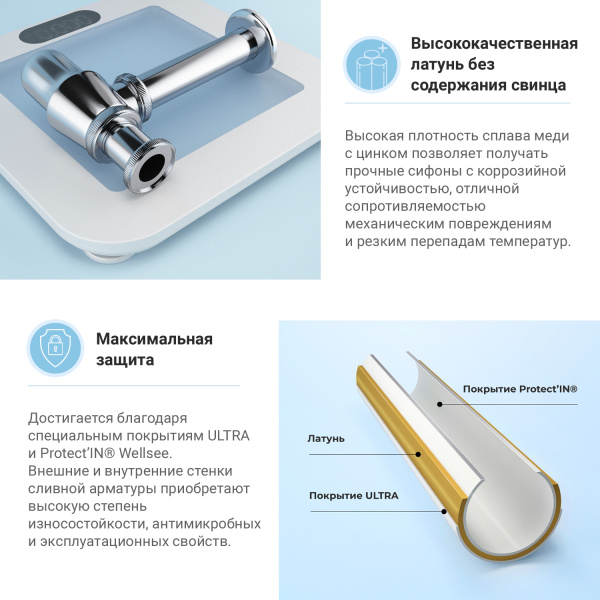 Высококачественная латунь без содержания свинца

Высокая плотность сплава меди с цинком позволяет получать прочные сифоны с коррозийной устойчивостью, отличной сопротивляемостью механическим повреждениям и резким перепадам температур.

Максимальная защита

Достигается благодаря специальным покрытиям ULTRA и Protect'IN® Wellsee. Внешние и внутренние стенки сливной арматуры приобретают высокую степень износостойкости, антимикробных и эксплуатационных свойств.

Покрытие Protect'IN®

Латунь

Покрытие ULTRA