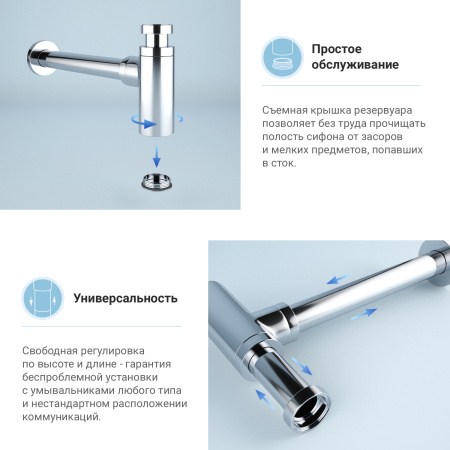 Простое обслуживание

Съемная крышка резервуара позволяет без труда прочищать полость сифона от засоров и мелких предметов, попавших в сток.

Универсальность

Свободная регулировка по высоте и длине - гарантия беспроблемной установки с умывальниками любого типа и нестандартном расположении коммуникаций.