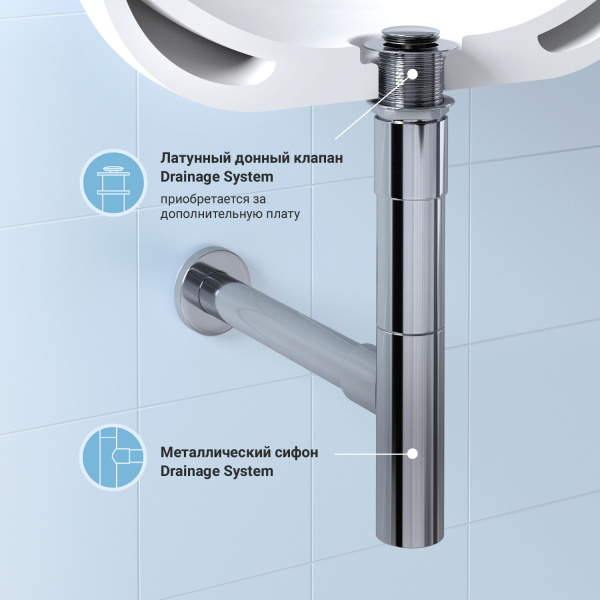 Латунный донный клапан
Drainage System
приобретается за дополнительную плату

Металлический сифон
Drainage System