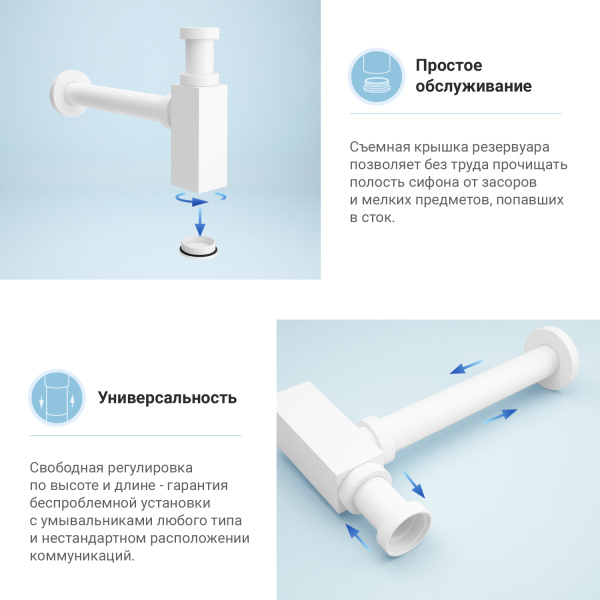 Простое обслуживание

Съемная крышка резервуара позволяет без труда прочищать полость сифона от засоров и мелких предметов, попавших в сток.

Универсальность

Свободная регулировка по высоте и длине - гарантия беспроблемной установки с умывальниками любого типа и нестандартном расположении коммуникаций.