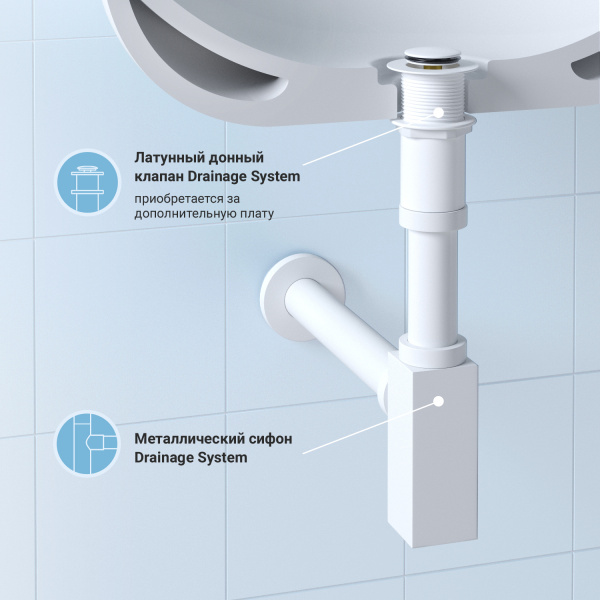 Латунный донный клапан Drainage System

приобретается за дополнительную плату

Металлический сифон Drainage System