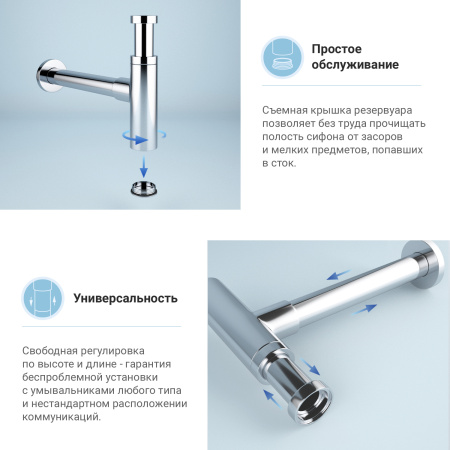 Простое обслуживание

Съемная крышка резервуара позволяет без труда прочищать полость сифона от засоров и мелких предметов, попавших в сток.

Универсальность

Свободная регулировка по высоте и длине - гарантия беспроблемной установки с умывальниками любого типа и нестандартном расположении коммуникаций.