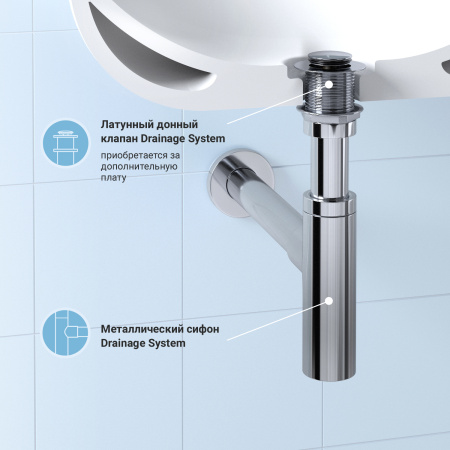 Латунный донный клапан Drainage System

приобретается за дополнительную плату

Металлический сифон Drainage System