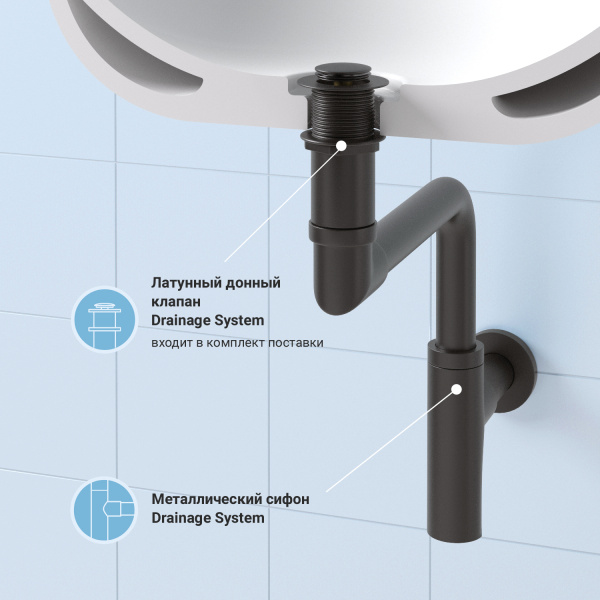 Латунный донный клапан
Drainage System
входит в комплект поставки

Металлический сифон
Drainage System