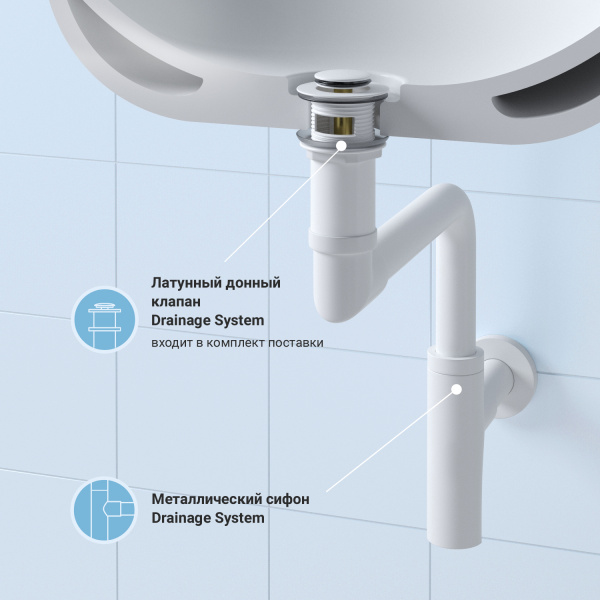 Латунный донный клапан
Drainage System
входит в комплект поставки

Металлический сифон
Drainage System