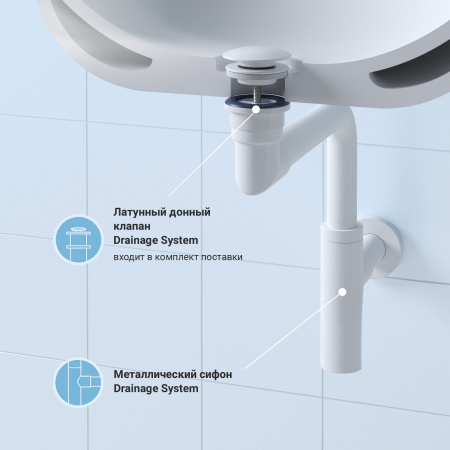 Латунный донный клапан
Drainage System
входит в комплект поставки

Металлический сифон
Drainage System