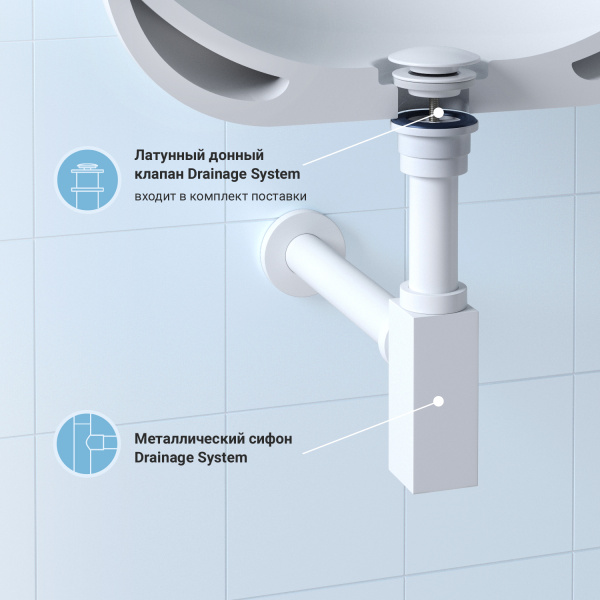 Латунный донный клапан Drainage System

входит в комплект поставки

Металлический сифон Drainage System