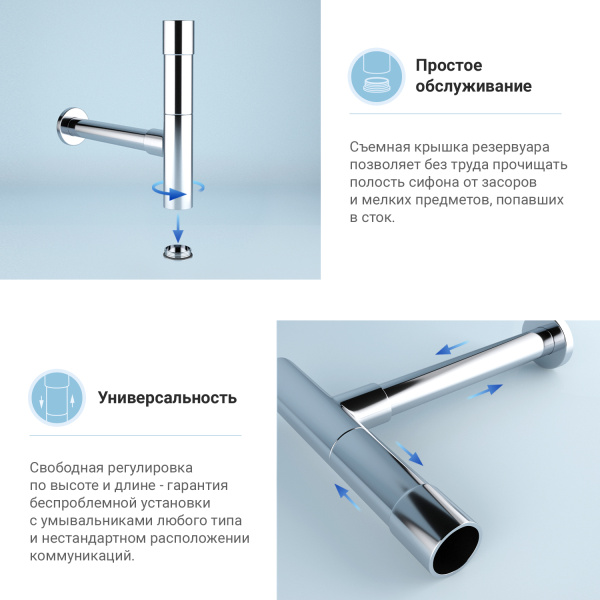 Простое обслуживание

Съемная крышка резервуара позволяет без труда прочищать полость сифона от засоров и мелких предметов, попавших в сток.

Универсальность

Свободная регулировка по высоте и длине - гарантия беспроблемной установки с умывальниками любого типа и нестандартном расположении коммуникаций.