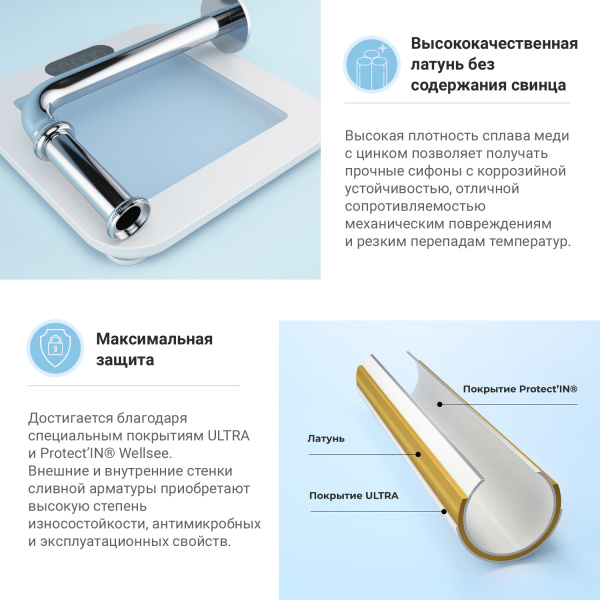 Высококачественная латунь без содержания свинца

Высокая плотность сплава меди с цинком позволяет получать прочные сифоны с коррозийной устойчивостью, отличной сопротивляемостью механическим повреждениям и резким перепадам температур.

Максимальная защита

Достигается благодаря специальным покрытиям ULTRA и Protect'IN® Wellsee. Внешние и внутренние стенки сливной арматуры приобретают высокую степень износостойкости, антимикробных и эксплуатационных свойств.

Покрытие Protect'IN®

Латунь

Покрытие ULTRA