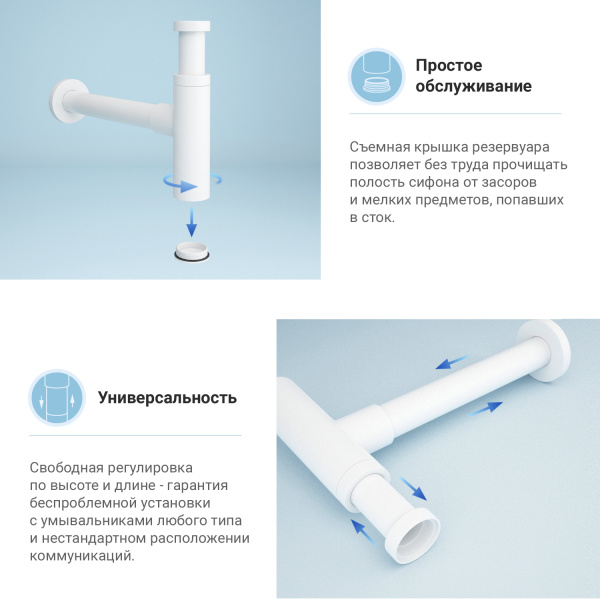 Простое обслуживание

Съемная крышка резервуара позволяет без труда прочищать полость сифона от засоров и мелких предметов, попавших в сток.

Универсальность

Свободная регулировка по высоте и длине - гарантия беспроблемной установки с умывальниками любого типа и нестандартном расположении коммуникаций.