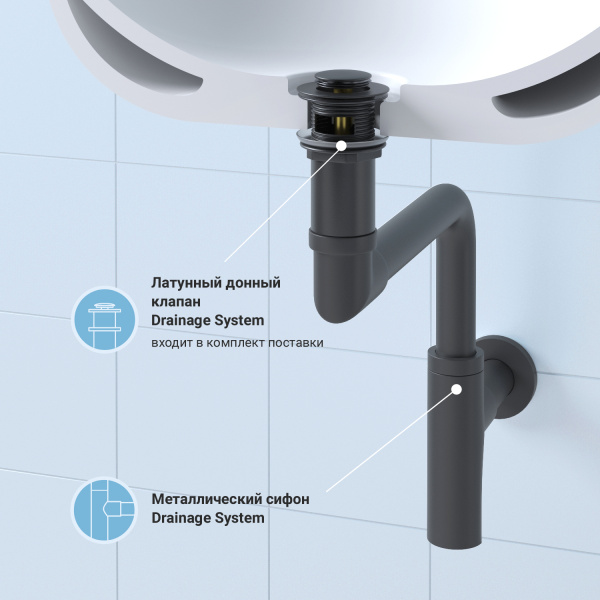 Латунный донный клапан
Drainage System
входит в комплект поставки

Металлический сифон
Drainage System