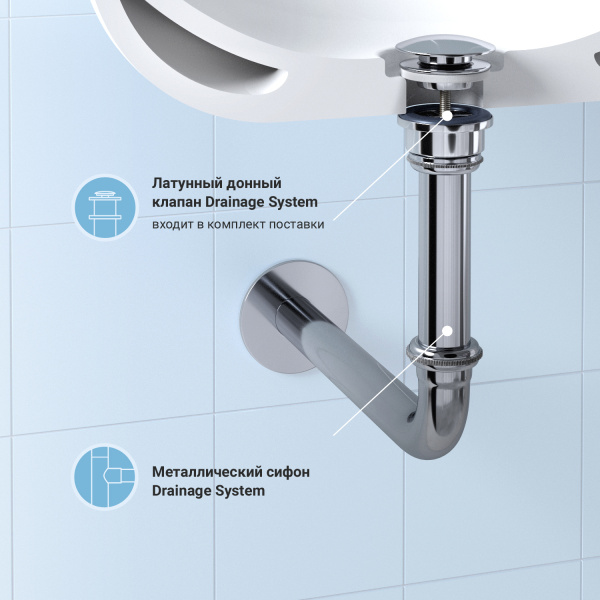 Латунный донный клапан Drainage System
входит в комплект поставки

Металлический сифон Drainage System