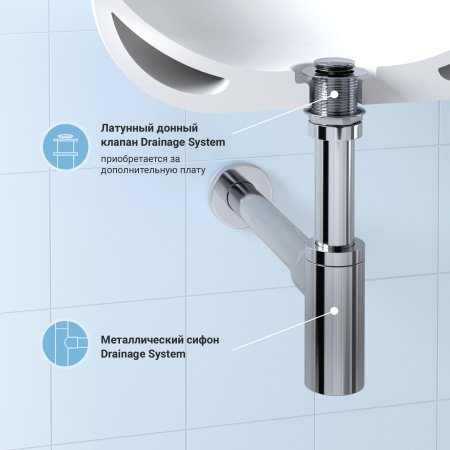 Латунный донный клапан Drainage System

приобретается за дополнительную плату

Металлический сифон Drainage System