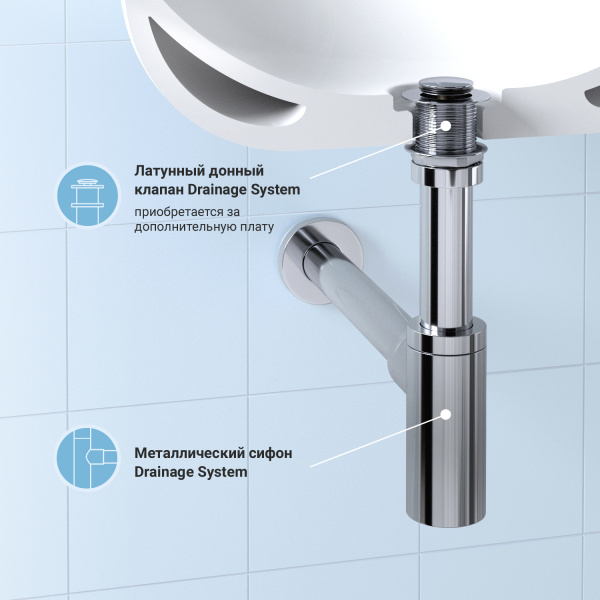 Латунный донный клапан Drainage System

приобретается за дополнительную плату

Металлический сифон Drainage System