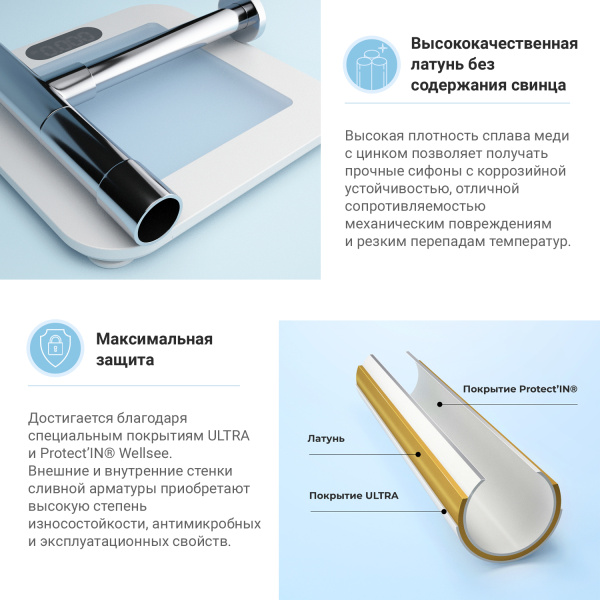 Высококачественная латунь без содержания свинца

Высокая плотность сплава меди с цинком позволяет получать прочные сифоны с коррозийной устойчивостью, отличной сопротивляемостью механическим повреждениям и резким перепадам температур.

Максимальная защита

Достигается благодаря специальным покрытиям ULTRA и Protect'IN® Wellsee. Внешние и внутренние стенки сливной арматуры приобретают высокую степень износостойкости, антимикробных и эксплуатационных свойств.

Покрытие Protect'IN®

Латунь

Покрытие ULTRA