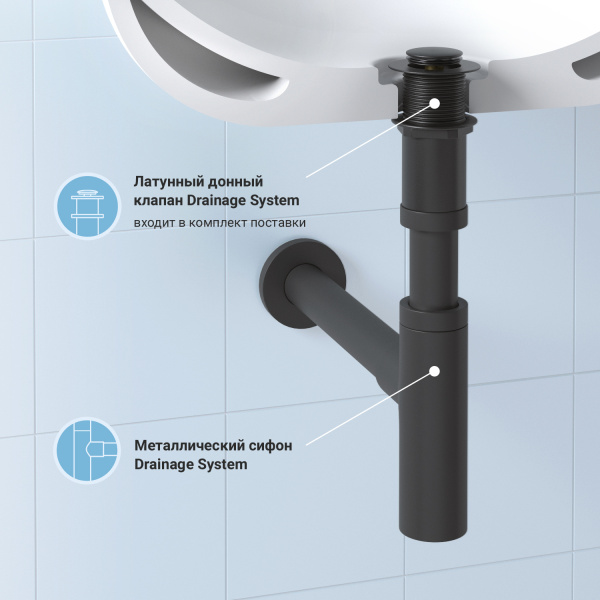 Латунный донный клапан Drainage System

входит в комплект поставки

Металлический сифон Drainage System