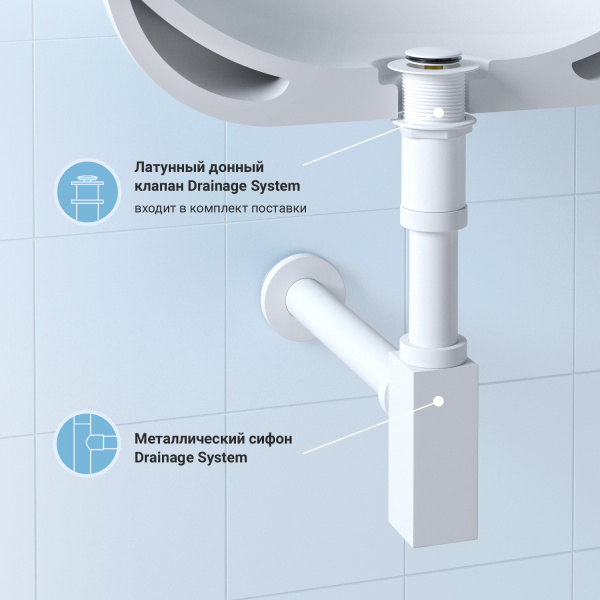 Латунный донный клапан Drainage System
входит в комплект поставки

Металлический сифон Drainage System