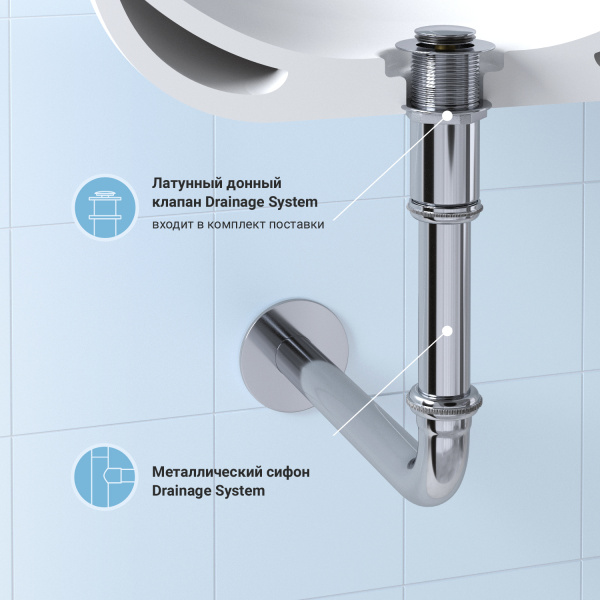 Латунный донный клапан Drainage System
входит в комплект поставки

Металлический сифон Drainage System