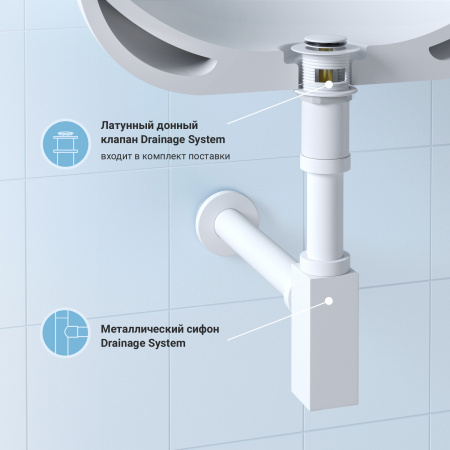 Латунный донный клапан Drainage System

входит в комплект поставки

Металлический сифон Drainage System