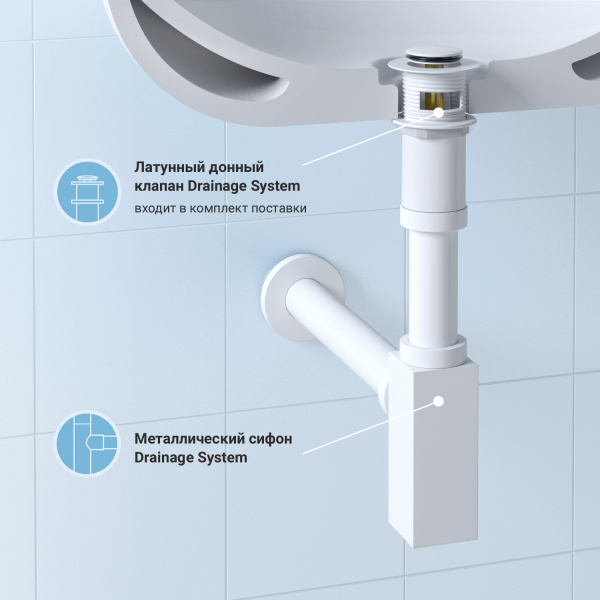 Латунный донный клапан Drainage System
входит в комплект поставки

Металлический сифон Drainage System