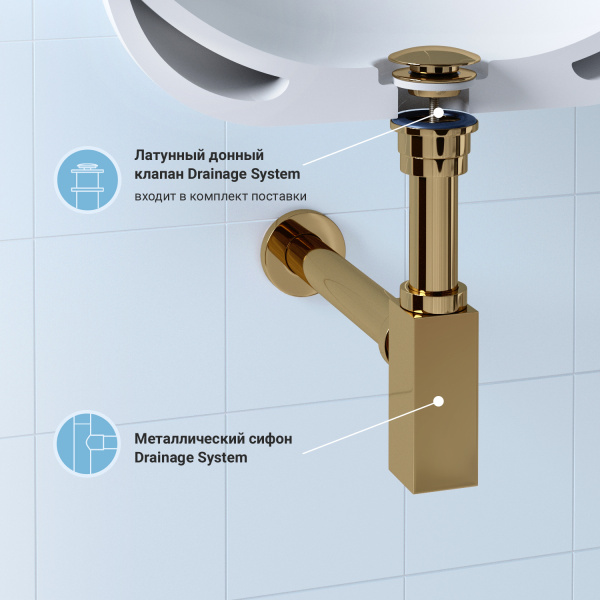 Латунный донный клапан Drainage System

входит в комплект поставки

Металлический сифон Drainage System