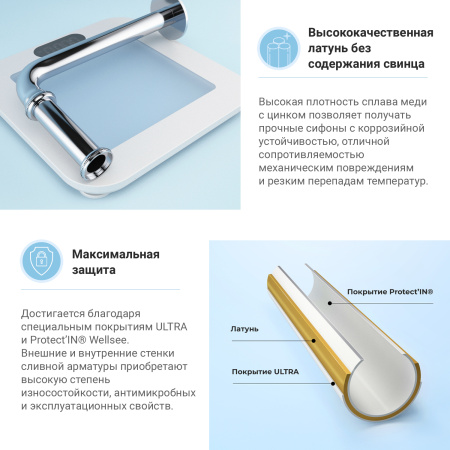 Высококачественная латунь без содержания свинца

Высокая плотность сплава меди с цинком позволяет получать прочные сифоны с коррозийной устойчивостью, отличной сопротивляемостью механическим повреждениям и резким перепадам температур.

Максимальная защита

Достигается благодаря специальным покрытиям ULTRA и Protect'IN® Wellsee. Внешние и внутренние стенки сливной арматуры приобретают высокую степень износостойкости, антимикробных и эксплуатационных свойств.

Покрытие Protect'IN®

Латунь

Покрытие ULTRA