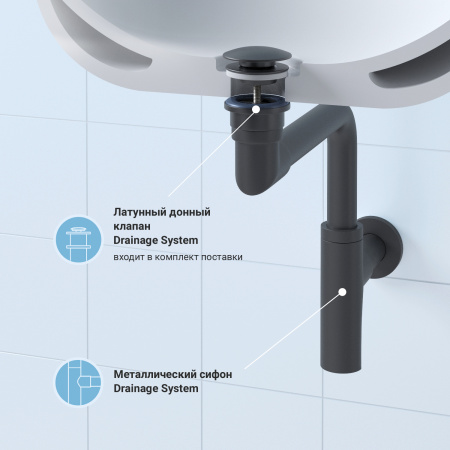 Латунный донный клапан
Drainage System
входит в комплект поставки

Металлический сифон
Drainage System