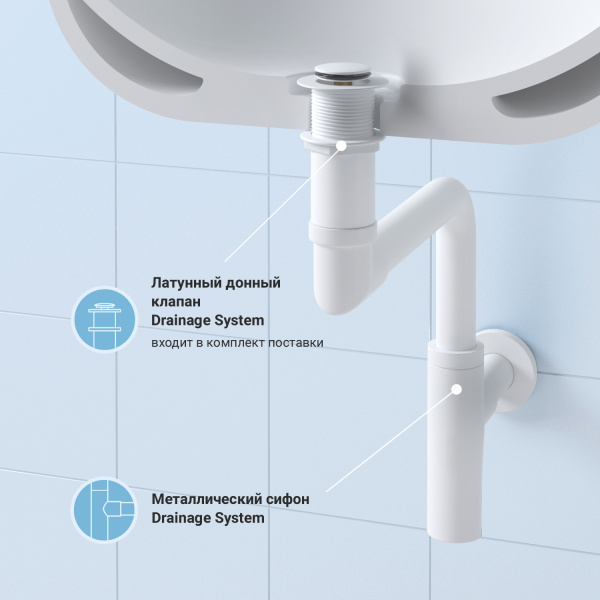 Латунный донный клапан
Drainage System
входит в комплект поставки

Металлический сифон
Drainage System